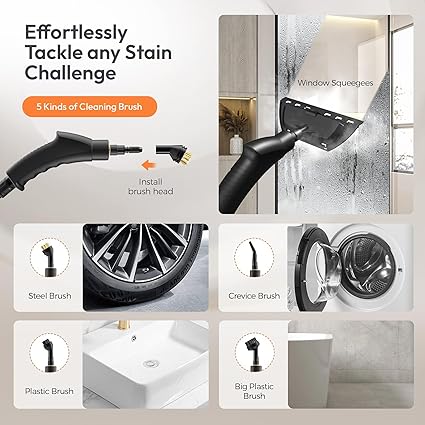 Effortlessly Tackle any Stain Challenge

5 Kinds of Cleaning Brush

Install brush head

Window Squeegees

Steel Brush

Crevice Brush

Plastic Brush

Big Plastic Brush